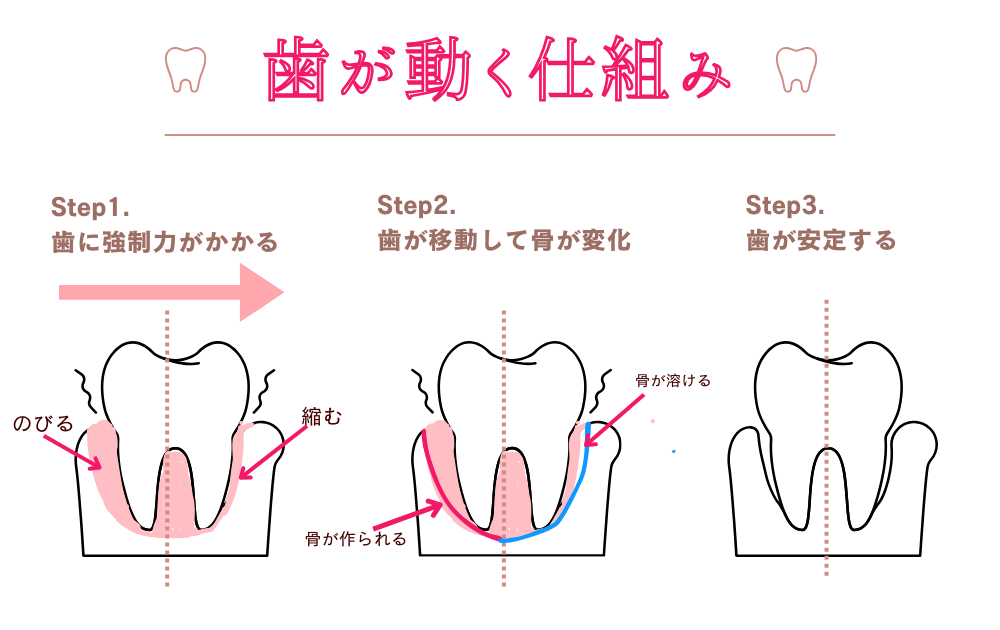 歯が動く仕組み

Step1.
歯に強制力がかかる

のびる

縮む

Step2.
歯が移動して骨が変化

骨が溶ける

骨が作られる

Step3.
歯が安定する